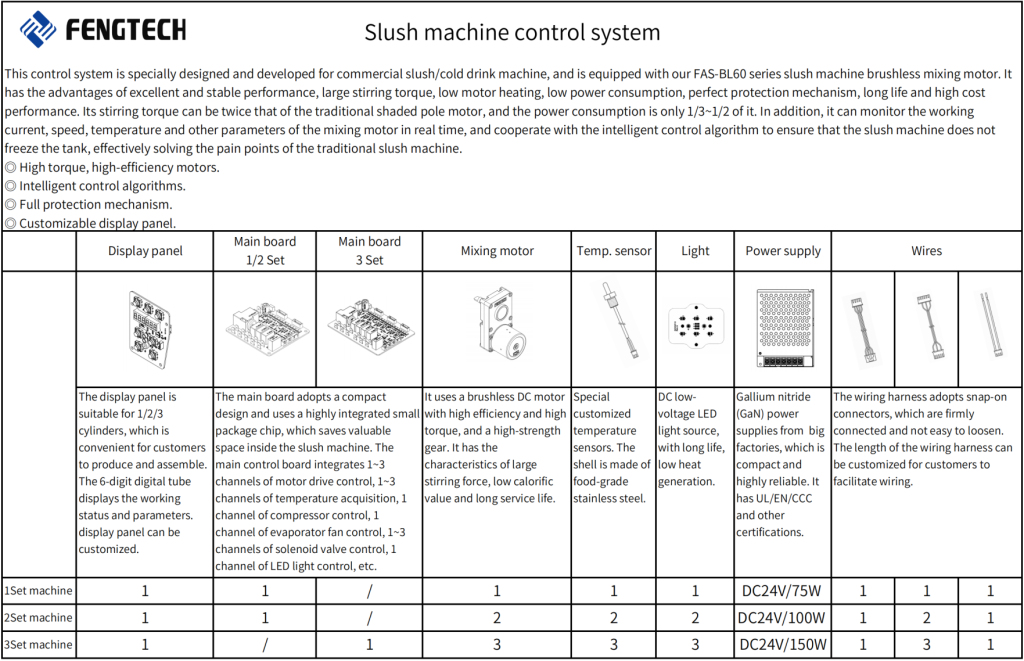 FENGTECH

Slush machine control system

This control system is specially designed and developed for commercial slush/cold drink machine, and is equipped with our FAS-BL60 series slush machine brushless mixing motor. It has the advantages of excellent and stable performance, large stirring torque, low motor heating, low power consumption, perfect protection mechanism, long life and high cost performance. Its stirring torque can be twice that of the traditional shaded pole motor, and the power consumption is only 1/3~1/2 of it. In addition, it can monitor the working current, speed, temperature and other parameters of the mixing motor in real time, and cooperate with the intelligent control algorithm to ensure that the slush machine does not freeze the tank, effectively solving the pain points of the traditional slush machine.
◎ High torque, high-efficiency motors.
◎ Intelligent control algorithms.
◎ Full protection mechanism.
◎ Customizable display panel.

| | Display panel | Main board 1/2 Set | Main board 3 Set | Mixing motor | Temp. sensor | Light | Power supply | Wires | | |
|---|---|---|---|---|---|---|---|---|---|---|
| | The display panel is suitable for 1/2/3 cylinders, which is convenient for customers to produce and assemble. The 6-digit digital tube displays the working status and parameters. display panel can be customized. | The main board adopts a compact design and uses a highly integrated small package chip, which saves valuable space inside the slush machine. The main control board integrates 1~3 channels of motor drive control, 1~3 channels of temperature acquisition, 1 channel of compressor control, 1 channel of evaporator fan control, 1~3 channels of solenoid valve control, 1 channel of LED light control, etc. | | It uses a brushless DC motor with high efficiency and high torque, and a high-strength gear. It has the characteristics of large stirring force, low calorific value and long service life. | Special customized temperature sensors. The shell is made of food-grade stainless steel. | DC low-voltage LED light source, with long life, low heat generation. | Gallium nitride (GaN) power supplies from big factories, which is compact and highly reliable. It has UL/EN/CCC and other certifications. | The wiring harness adopts snap-on connectors, which are firmly connected and not easy to loosen. The length of the wiring harness can be customized for customers to facilitate wiring. | | |
| 1Set machine | 1 | 1 | / | 1 | 1 | 1 | DC24V/75W | 1 | 1 | 1 |
| 2Set machine | 1 | 1 | / | 2 | 2 | 2 | DC24V/100W | 1 | 2 | 1 |
| 3Set machine | 1 | / | 1 | 3 | 3 | 3 | DC24V/150W | 1 | 3 | 1 |